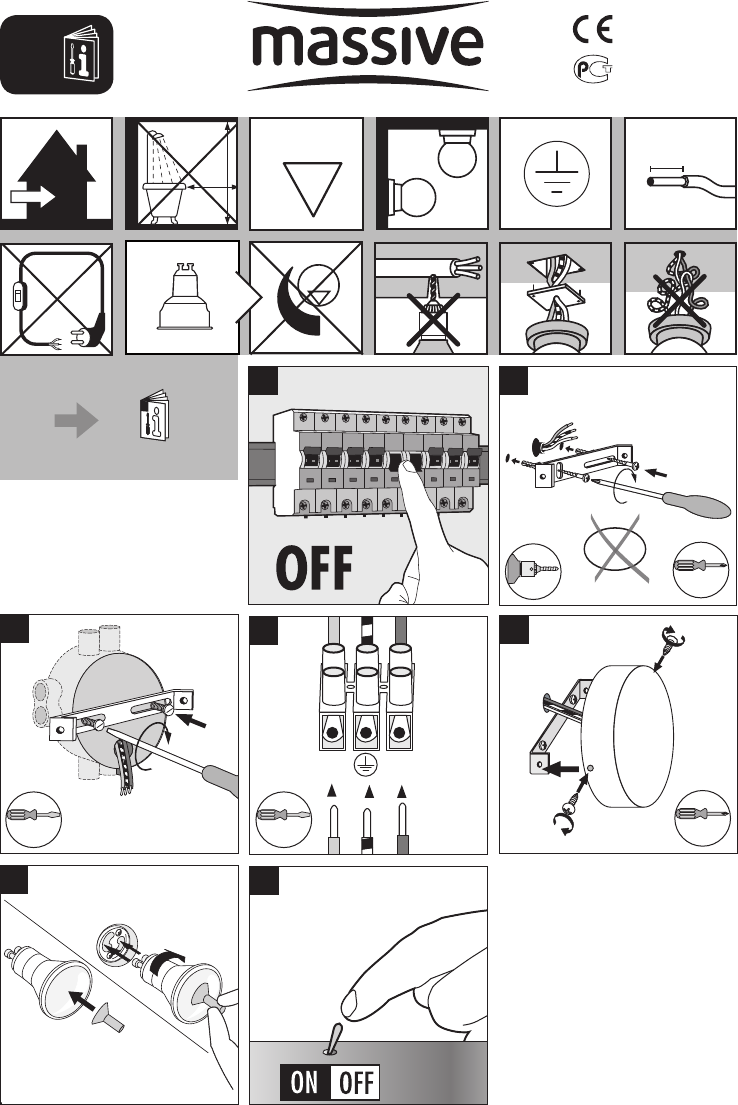 massive

CE

PCT

OFF

ON OFF