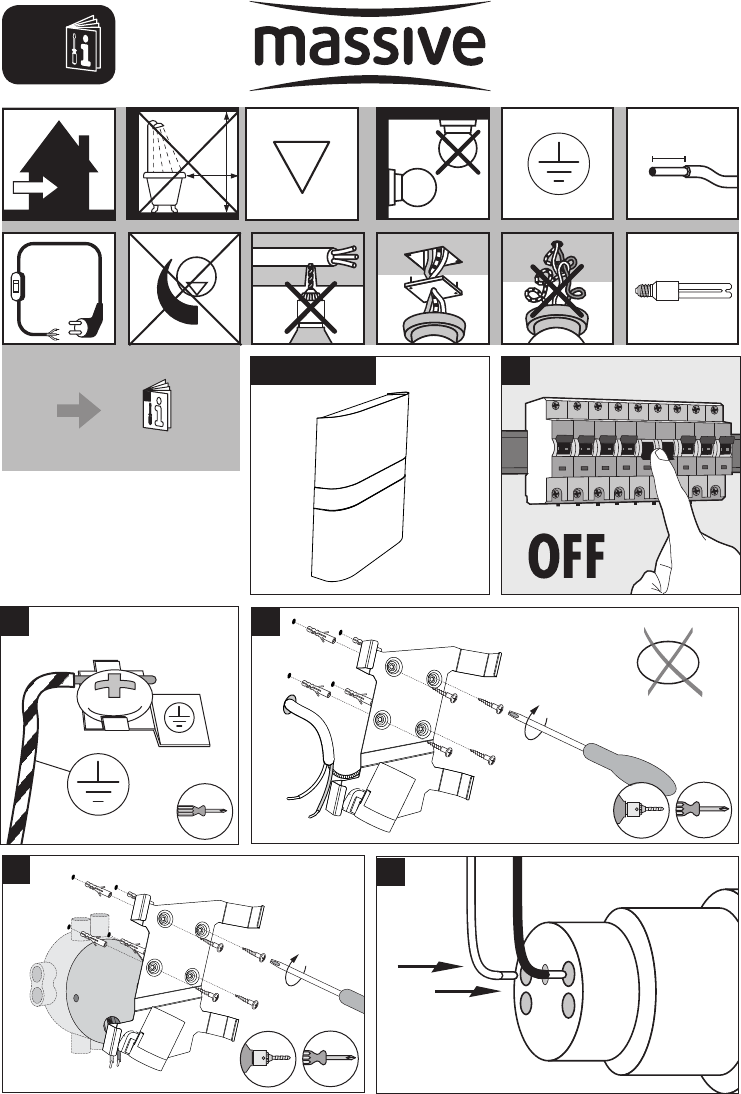 massive

OFF