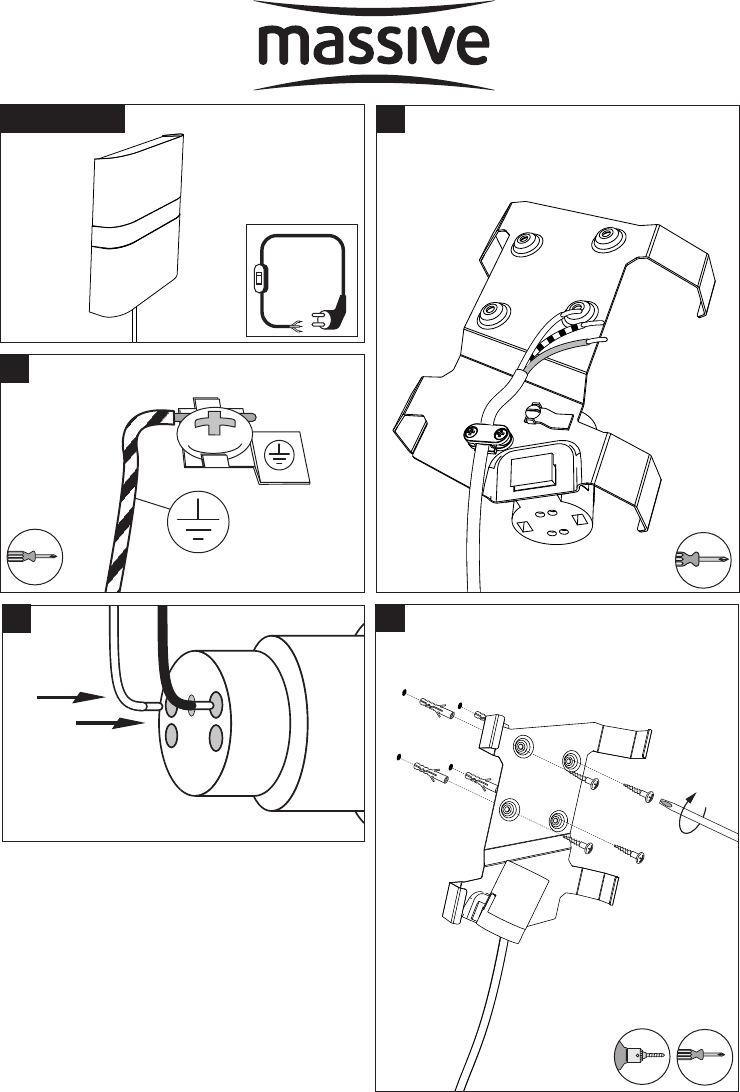 massive