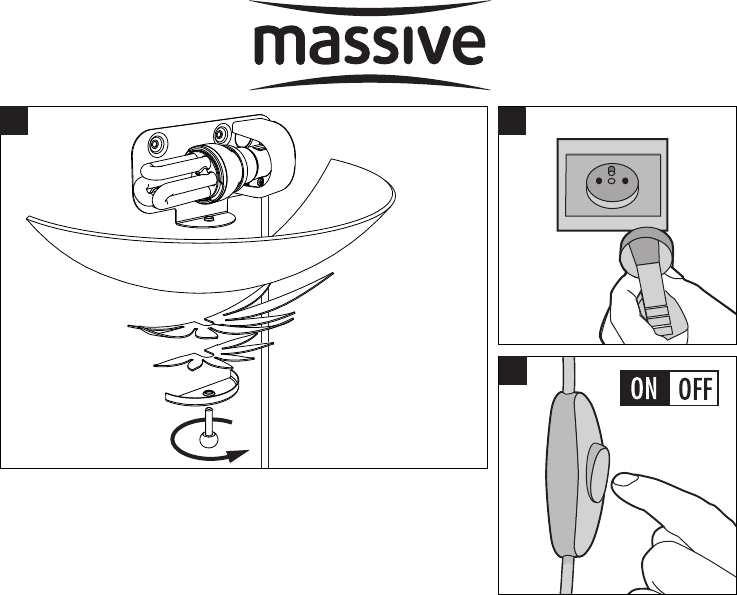 massive

ON OFF