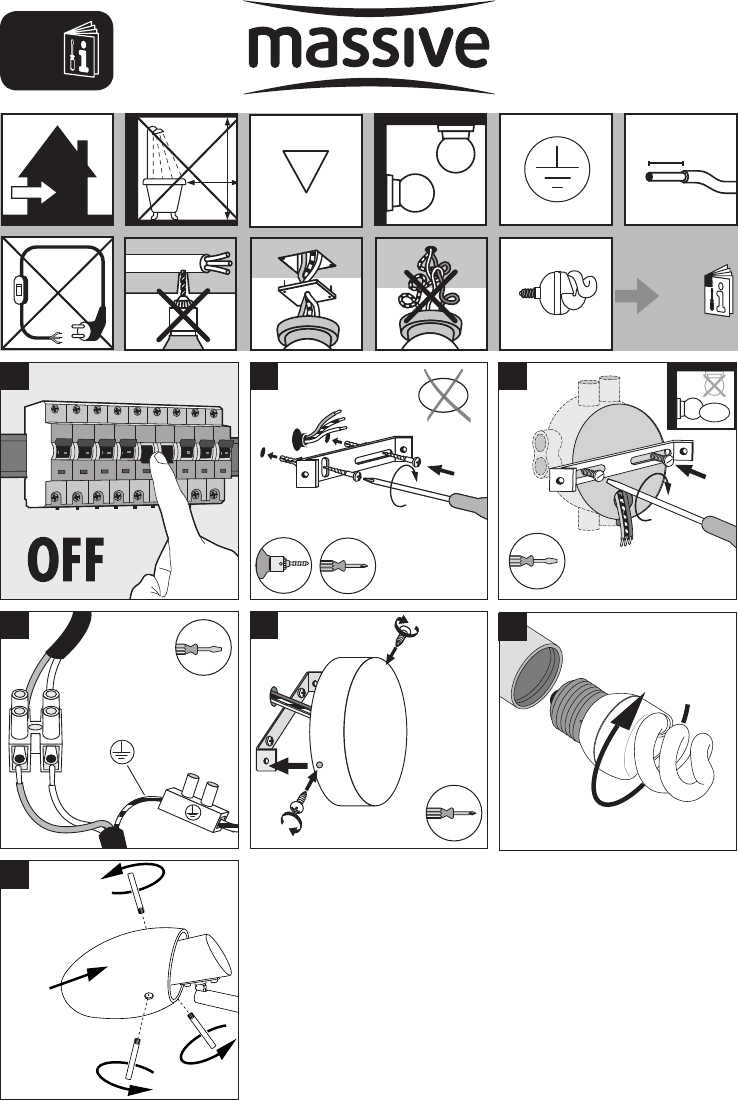 massive

OFF