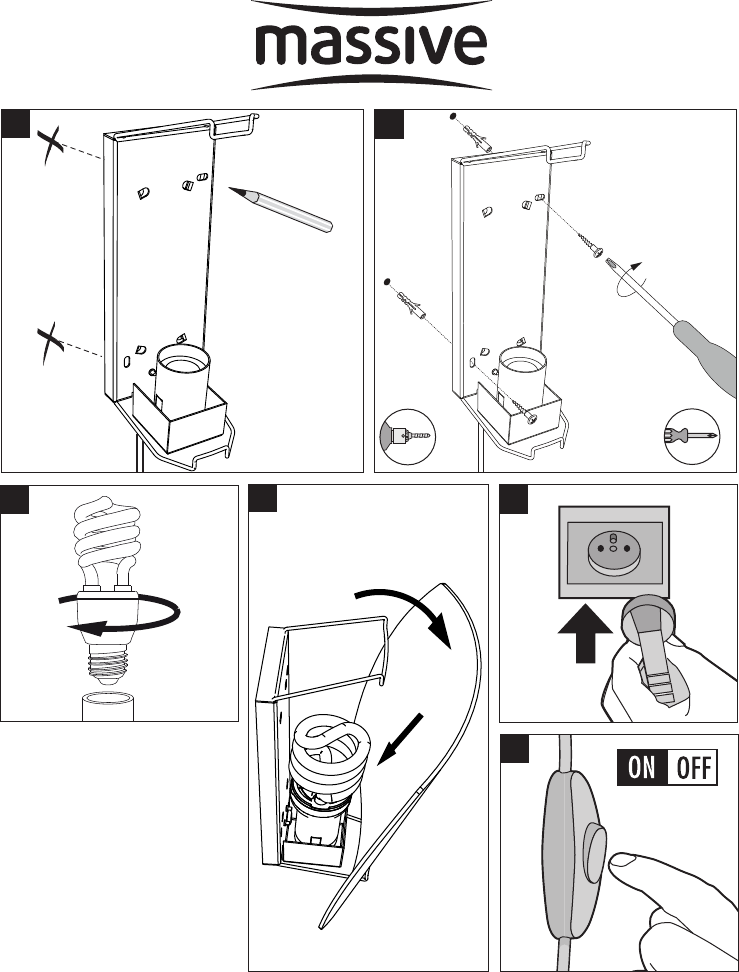 massive

ON OFF